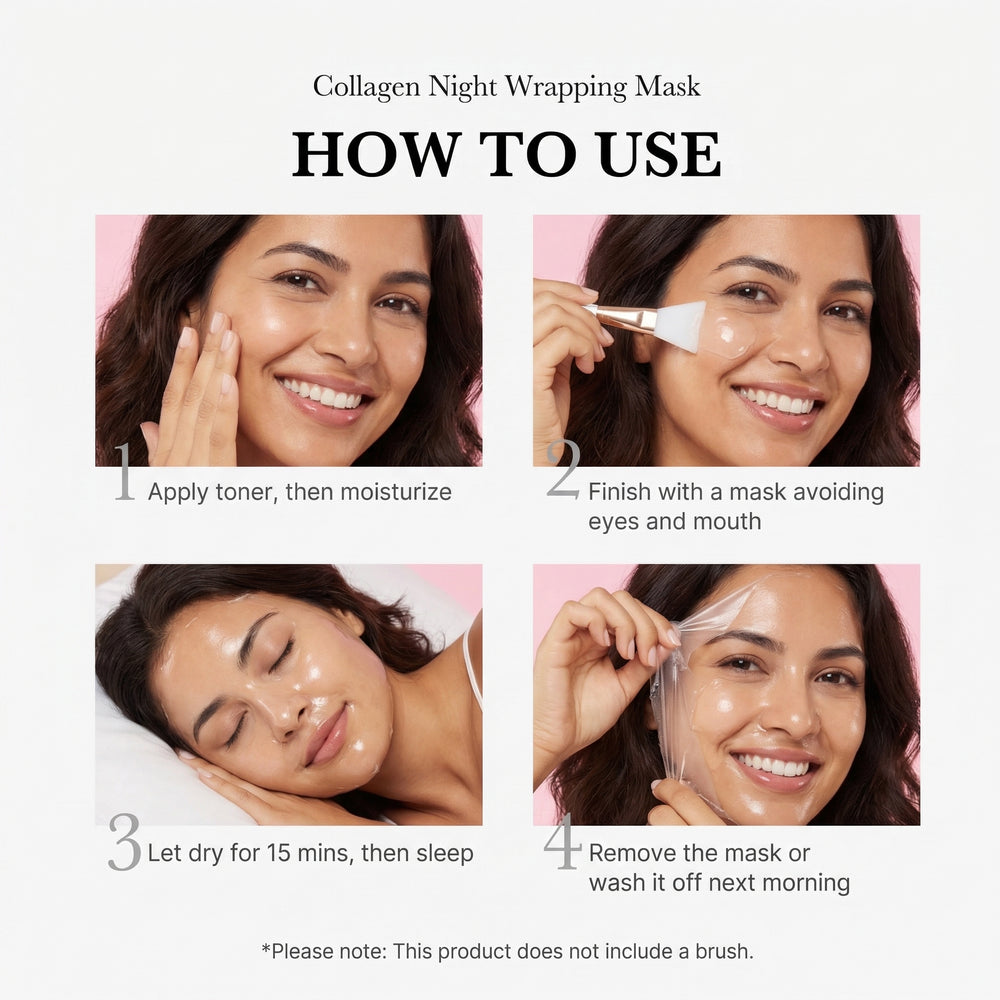 Collagen Night Wrapping Mask

HOW TO USE

1 Apply toner, then moisturize

2 Finish with a mask avoiding eyes and mouth

3 Let dry for 15 mins, then sleep

4 Remove the mask or wash it off next morning

*Please note: This product does not include a brush.